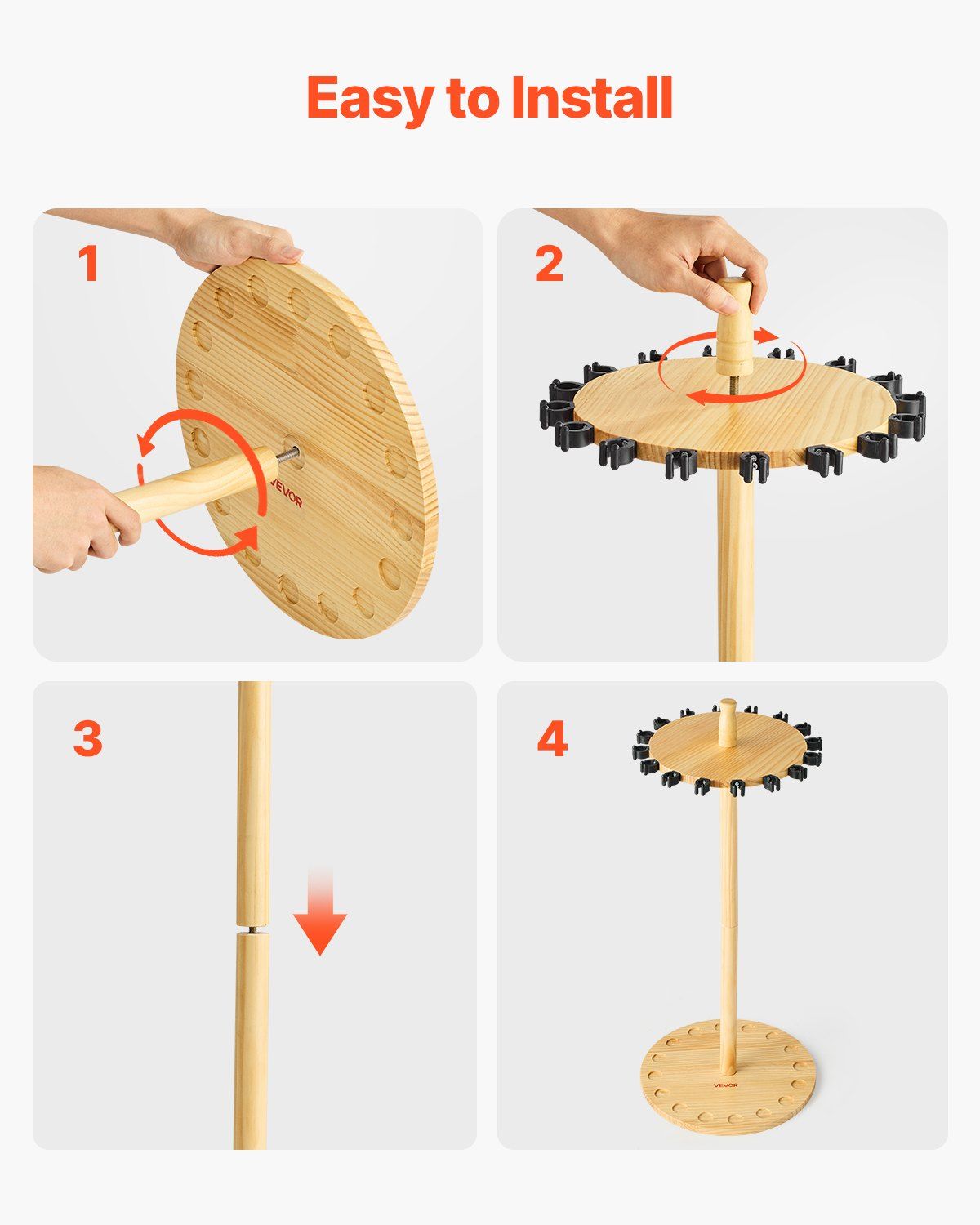 Easy to Install

1

VEVOR

2

3

4

VEVOR