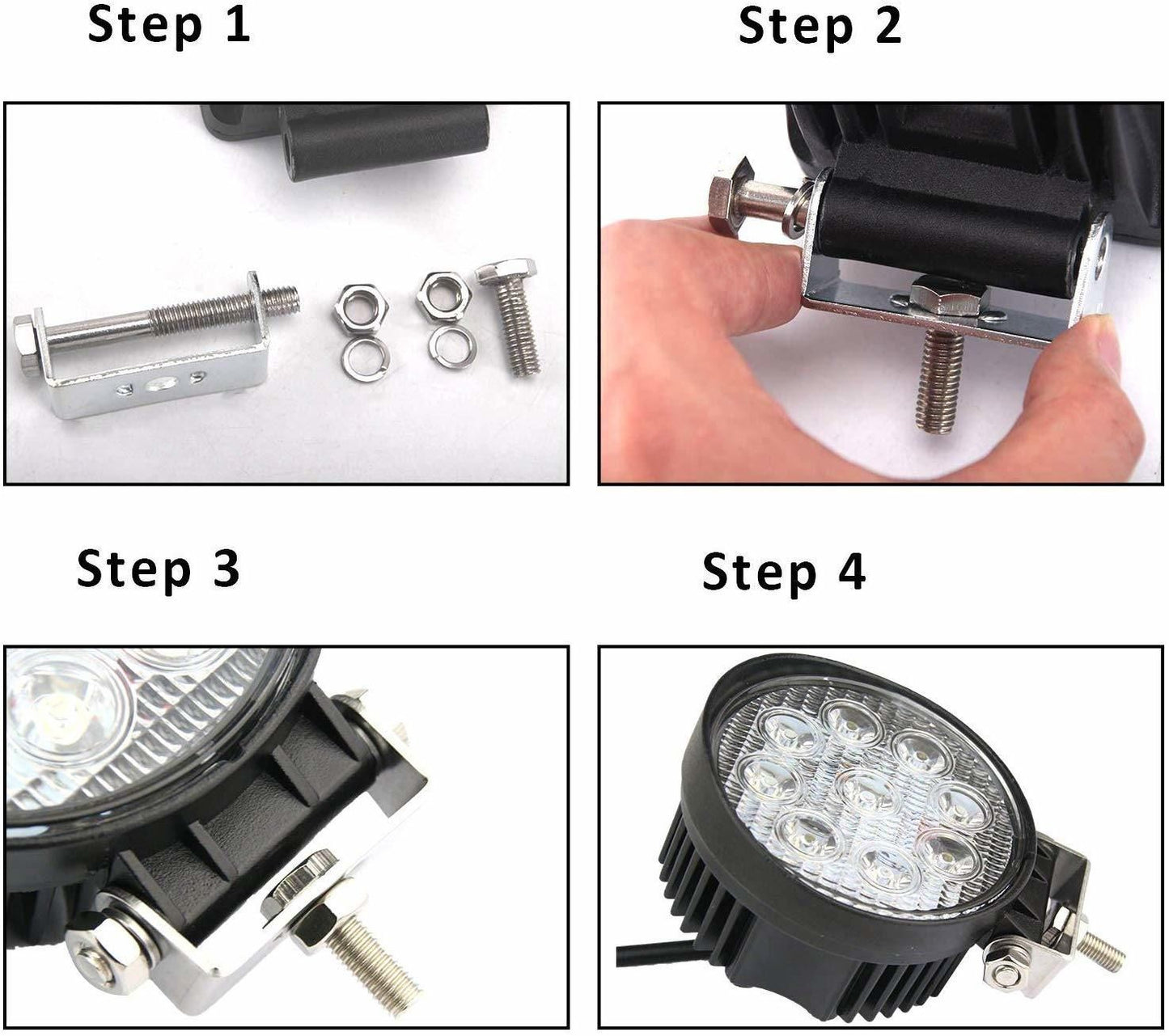 Step 1

Step 2

Step 3

Step 4